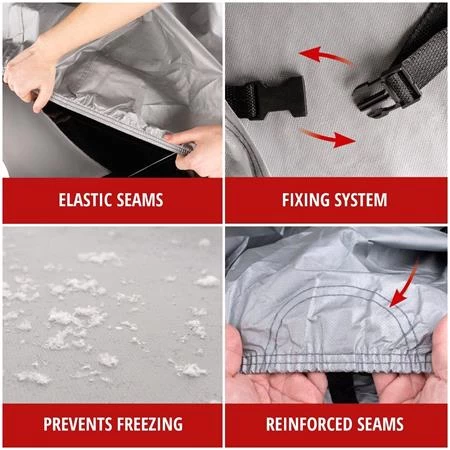 ELASTIC SEAMS

FIXING SYSTEM

PREVENTS FREEZING

REINFORCED SEAMS