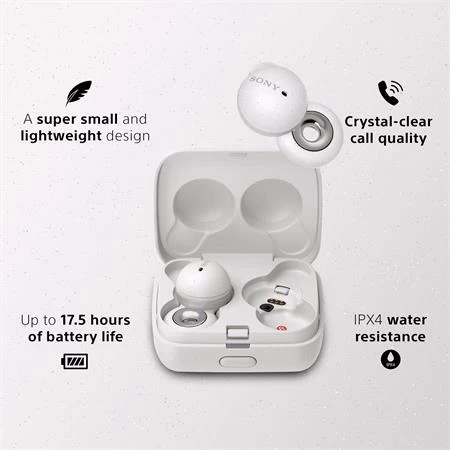 A super small and lightweight design

SONY

Crystal-clear call quality

Up to 17.5 hours of battery life

IPX4 water resistance

IPX4